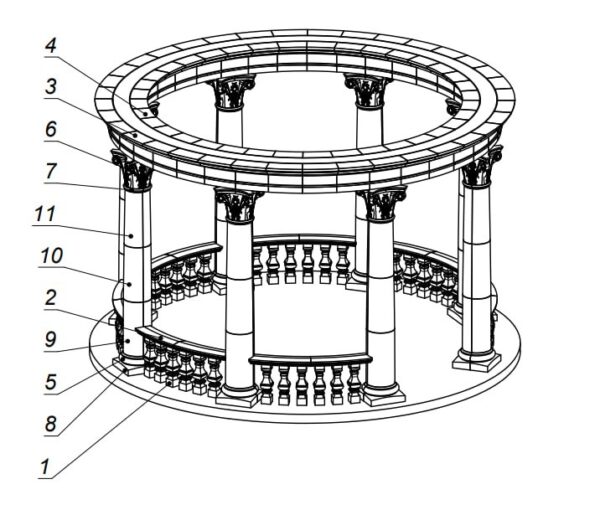 4
3
6
7
11
10
2
9
5
8
1