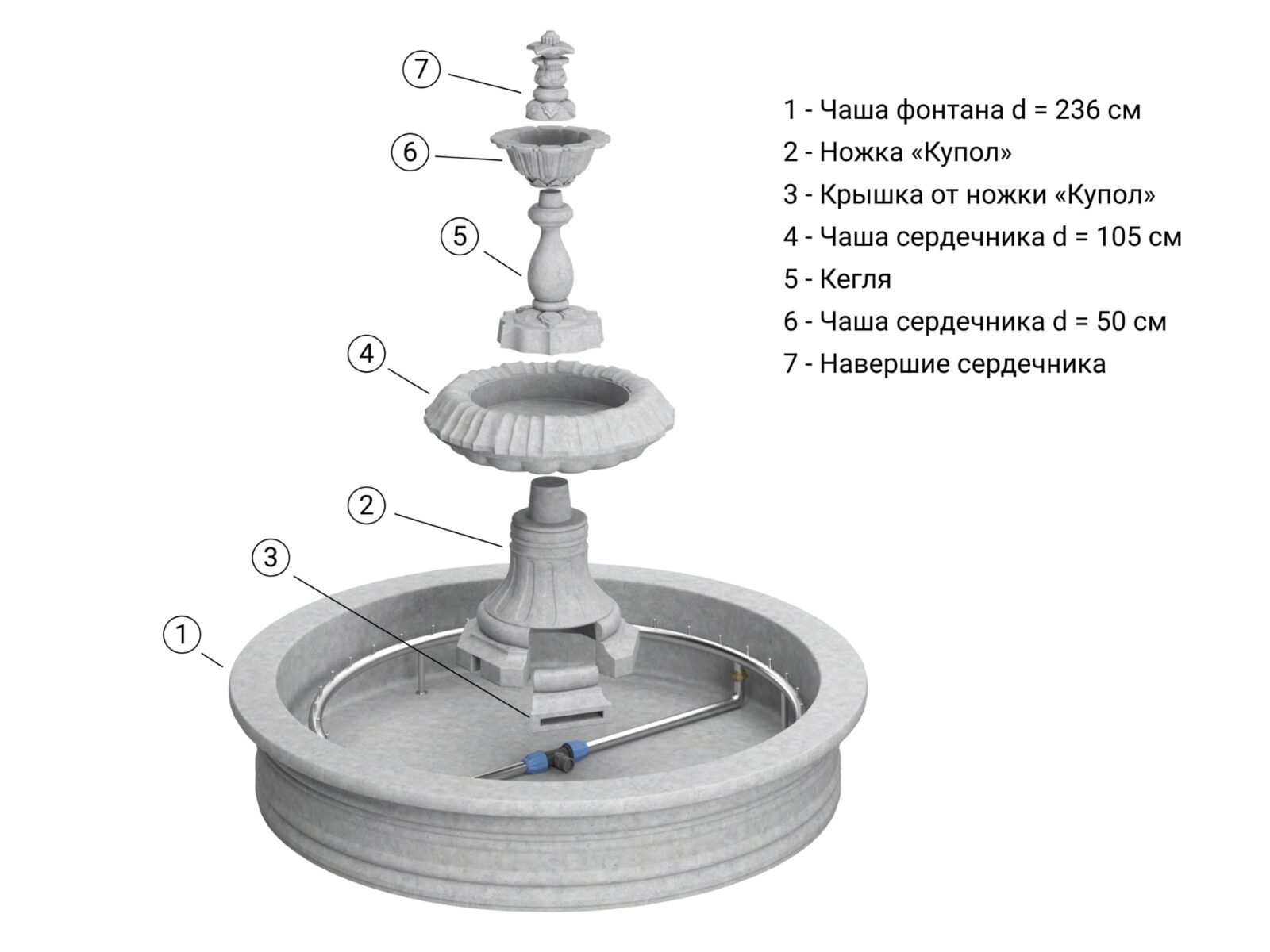 7

6

5

4

2

3

1

1 - Чаша фонтана d = 236 см

2 - Ножка «Купол»

3 - Крышка от ножки «Купол»

4 - Чаша сердечника d = 105 см

5 - Кегля

6 - Чаша сердечника d = 50 см

7 - Навершие сердечника